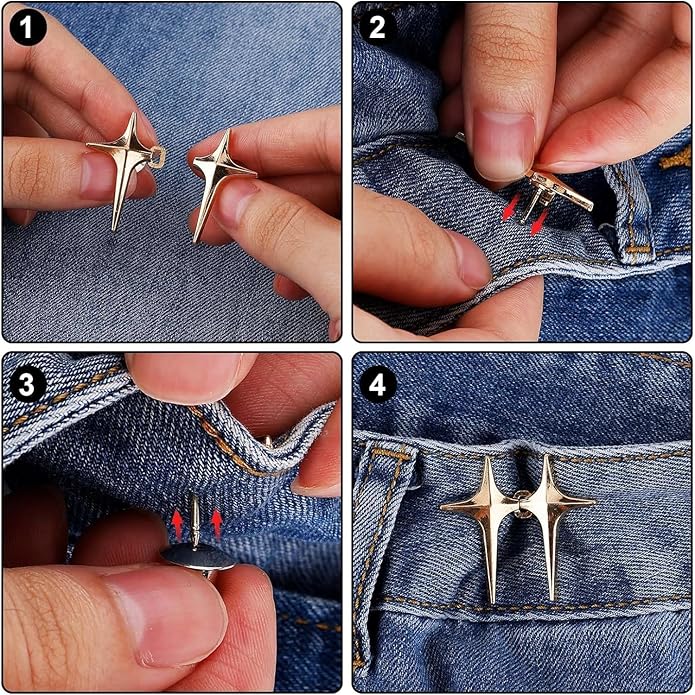 1

2

3

4