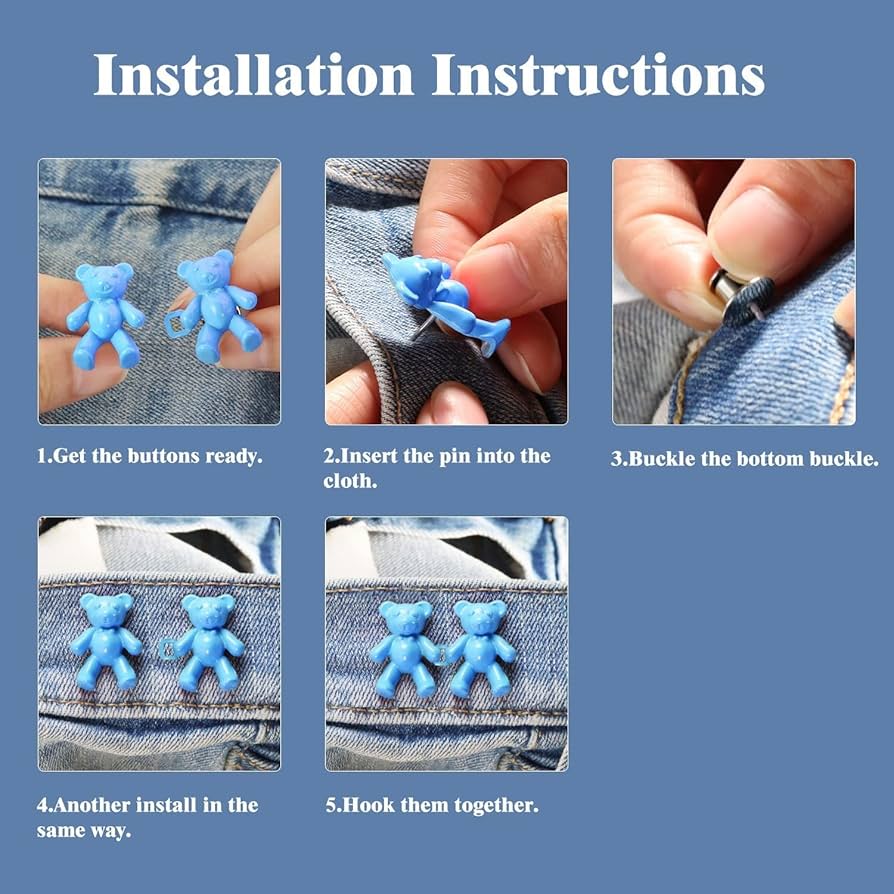 Installation Instructions

1.Get the buttons ready.

2.Insert the pin into the cloth.

3.Buckle the bottom buckle.

4.Another install in the same way.

5.Hook them together.